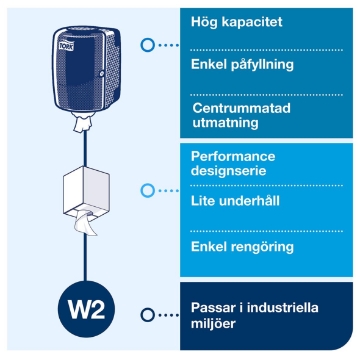 TORK

Hög kapacitet

Enkel påfyllning

Centrummatad utmatning

Performance designserie

Lite underhåll

Enkel rengöring

W2

Passar i industriella miljöer