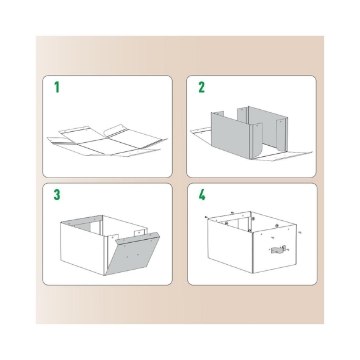 1

2

3

4